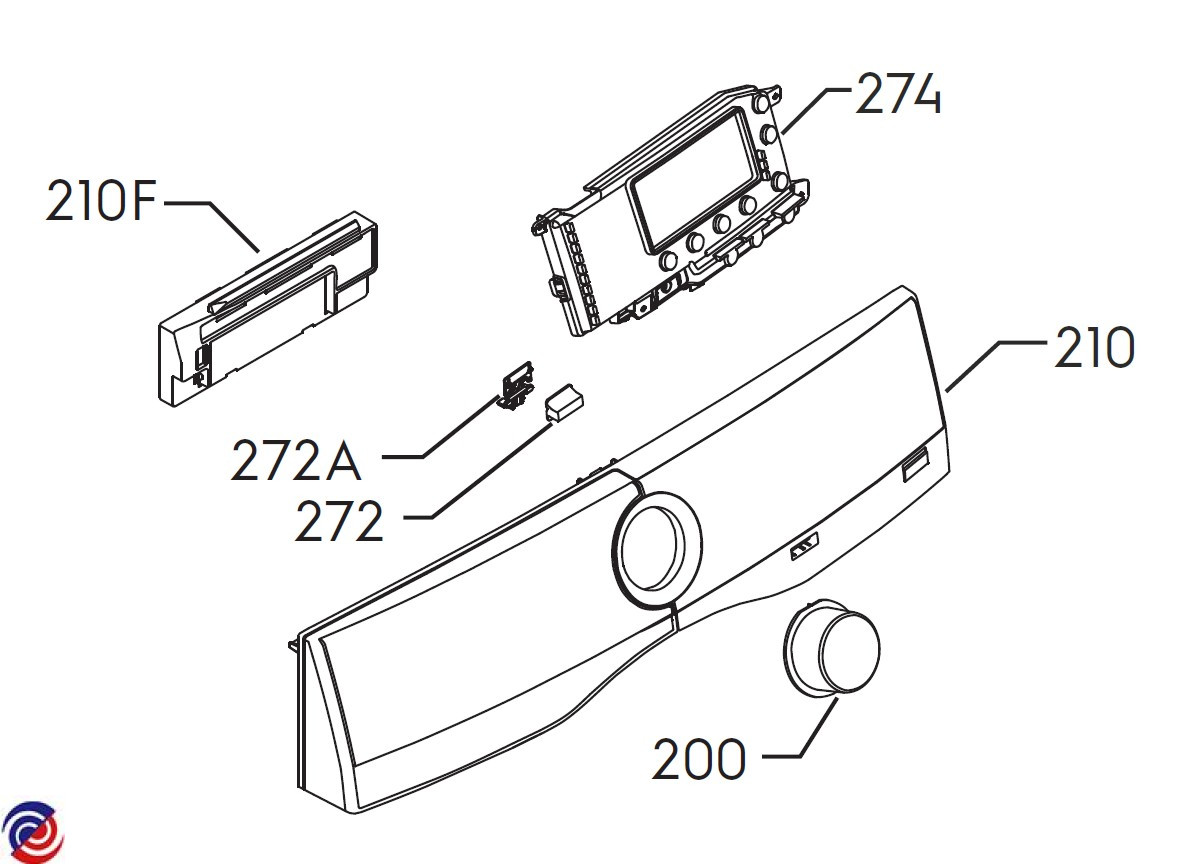 274
210F
210
272A
272
200